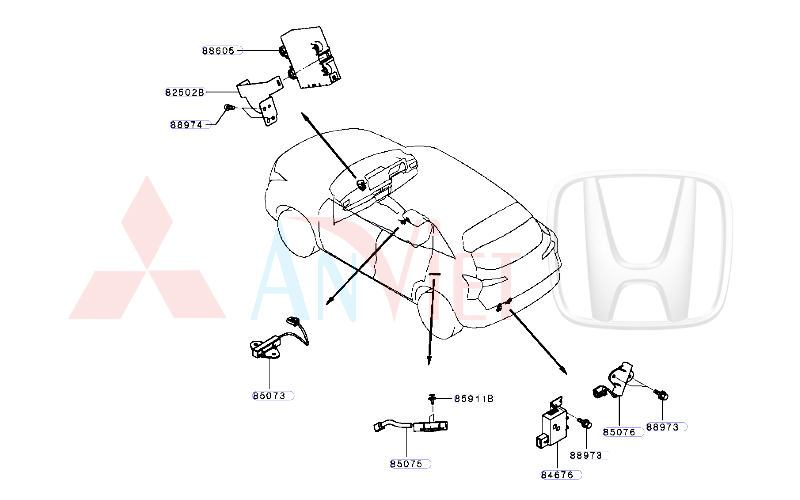 88605
82502B
88974
ANVIET
85073
85911B
85075
85076
88973
88973
84676