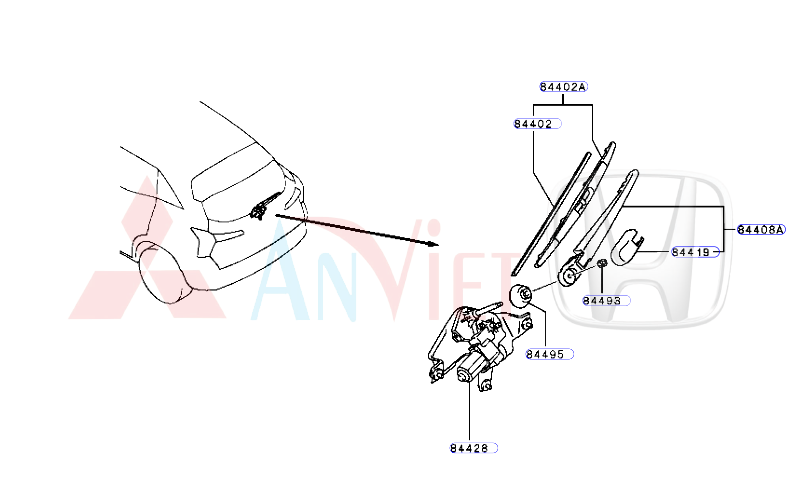 84402A
84402
84408A
84419
84493
84495
84428
ANVIET