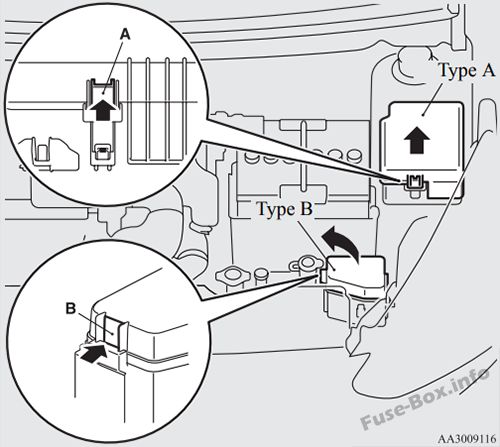 A

Type A

Type B

B

Fuse-Box.info

AA3009116