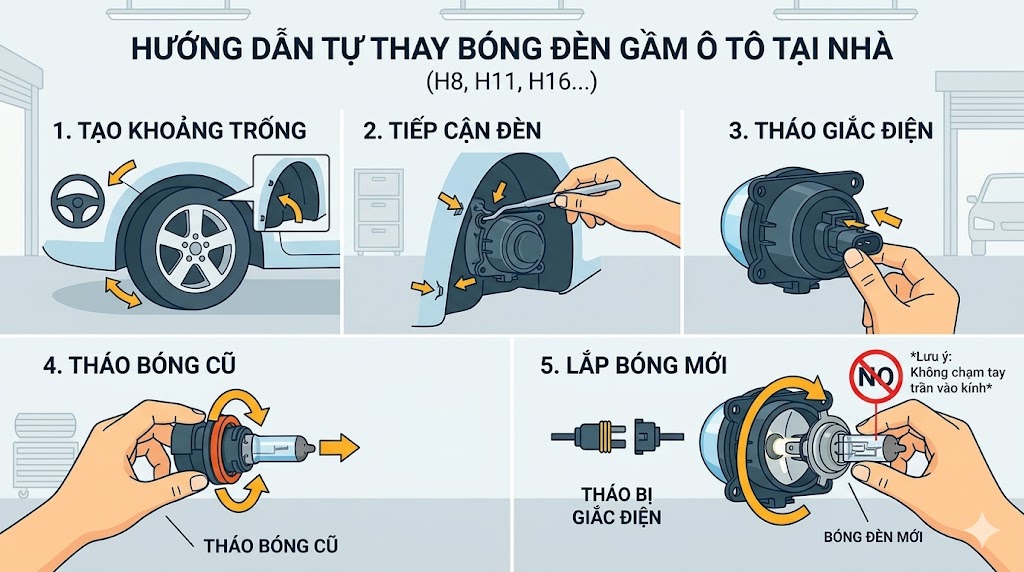 HƯỚNG DẪN TỰ THAY BÓNG ĐÈN GẦM Ô TÔ TẠI NHÀ
(H8, H11, H16...)

1. TẠO KHOẢNG TRỐNG

2. TIẾP CẬN ĐÈN

3. THÁO GIẮC ĐIỆN

4. THÁO BÓNG CŨ

THÁO BÓNG CŨ

5. LẮP BÓNG MỚI

NO

*Lưu ý: Không chạm tay trần vào kính*

THÁO BỊ GIẮC ĐIỆN

BÓNG ĐÈN MỚI