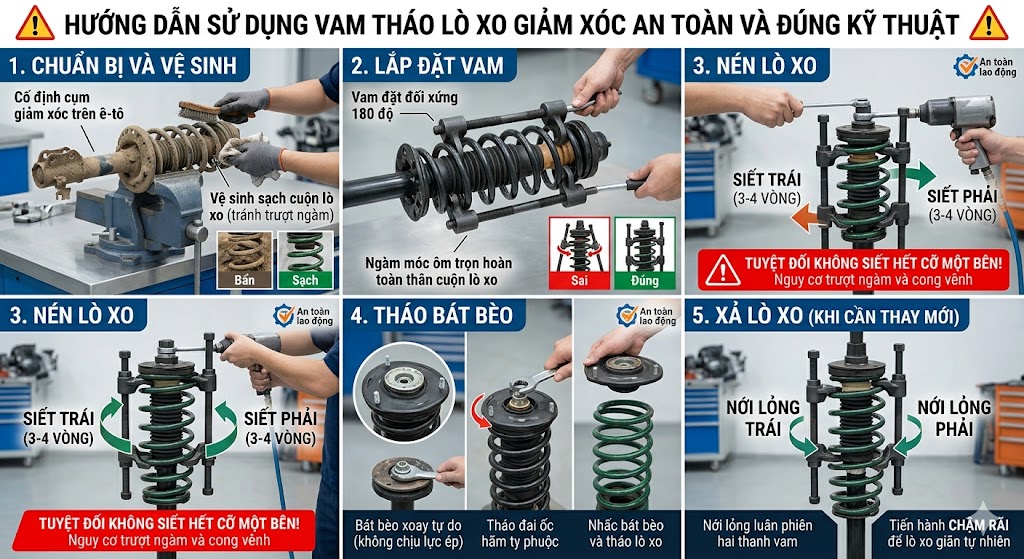 HƯỚNG DẪN SỬ DỤNG VAM THÁO LÒ XO GIẢM XÓC AN TOÀN VÀ ĐÚNG KỸ THUẬT

1. CHUẨN BỊ VÀ VỆ SINH

Cố định cụm giảm xóc trên ê-tô

Vệ sinh sạch cuộn lò xo (tránh trượt ngàm)

Bẩn

Sạch

2. LẮP ĐẶT VAM

Vam đặt đối xứng 180 độ

Ngàm móc ôm trọn hoàn toàn thân cuộn lò xo

Sai

Đúng

3. NÉN LÒ XO

An toàn lao động

SIẾT TRÁI (3-4 VÒNG)

SIẾT PHẢI (3-4 VÒNG)

TUYỆT ĐỐI KHÔNG SIẾT HẾT CỠ MỘT BÊN!
Nguy cơ trượt ngàm và cong vênh

3. NÉN LÒ XO

An toàn lao động

SIẾT TRÁI (3-4 VÒNG)

SIẾT PHẢI (3-4 VÒNG)

TUYỆT ĐỐI KHÔNG SIẾT HẾT CỠ MỘT BÊN!
Nguy cơ trượt ngàm và cong vênh

4. THÁO BÁT BÈO

An toàn lao động

Bát bèo xoay tự do (không chịu lực ép)

Tháo đai ốc hãm ty phuộc

Nhấc bát bèo và tháo lò xo

5. XẢ LÒ XO (KHI CẦN THAY MỚI)

NỚI LỎNG TRÁI

NỚI LỎNG PHẢI

Nới lỏng luân phiên hai thanh vam

Tiến hành CHẬM RÃI để lò xo giãn tự nhiên