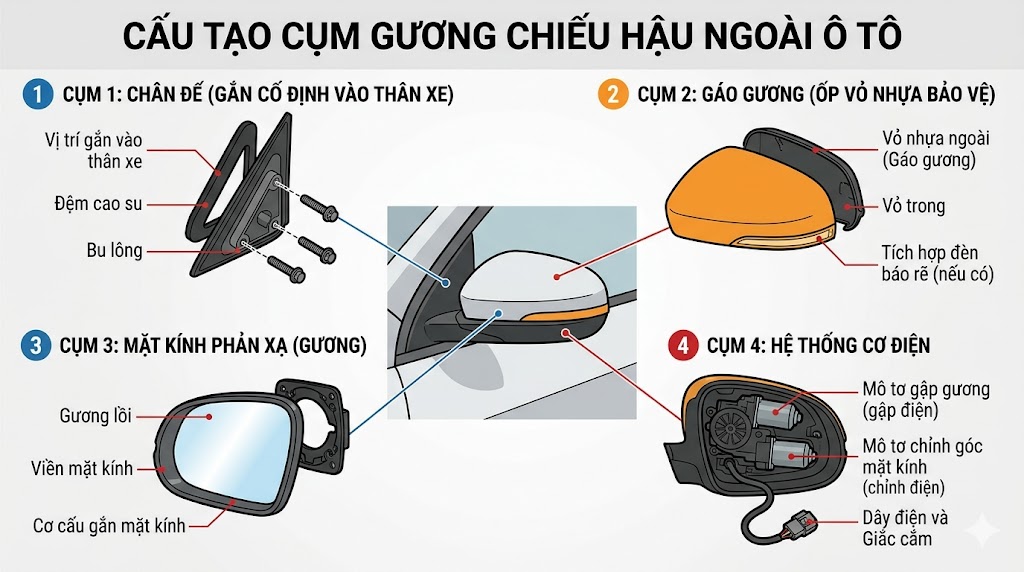 CẤU TẠO CỤM GƯƠNG CHIẾU HẬU NGOÀI Ô TÔ

1 CỤM 1: CHÂN ĐẾ (GẮN CỐ ĐỊNH VÀO THÂN XE)

Vị trí gắn vào thân xe

Đệm cao su

Bu lông

2 CỤM 2: GÁO GƯƠNG (ỐP VỎ NHỰA BẢO VỆ)

Vỏ nhựa ngoài (Gáo gương)

Vỏ trong

Tích hợp đèn báo rẽ (nếu có)

3 CỤM 3: MẶT KÍNH PHẢN XẠ (GƯƠNG)

Gương lồi

Viền mặt kính

Cơ cấu gắn mặt kính

4 CỤM 4: HỆ THỐNG CƠ ĐIỆN

Mô tơ gập gương (gập điện)

Mô tơ chỉnh góc mặt kính (chỉnh điện)

Dây điện và Giắc cắm